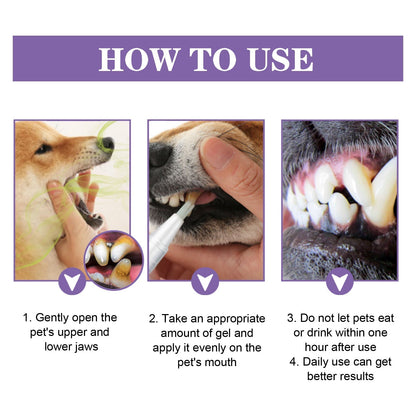 HOW TO USE

1. Gently open the pet's upper and lower jaws

2. Take an appropriate amount of gel and apply it evenly on the pet's mouth

3. Do not let pets eat or drink within one hour after use
4. Daily use can get better results